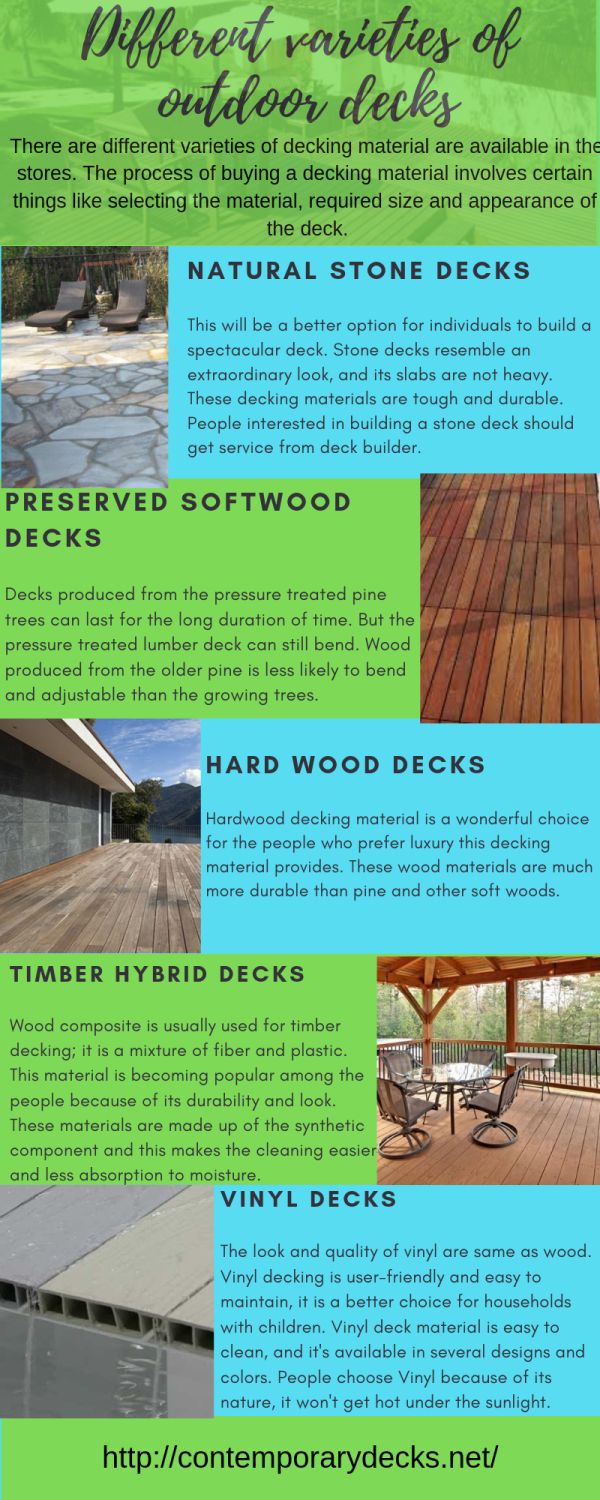 Different varieties of outdoor decks

There are different varieties of decking material are available in the stores. The process of buying a decking material involves certain things like selecting the material, required size and appearance of the deck.

NATURAL STONE DECKS

This will be a better option for individuals to build a spectacular deck. Stone decks resemble an extraordinary look, and its slabs are not heavy. These decking materials are tough and durable. People interested in building a stone deck should get service from deck builder.

PRESERVED SOFTWOOD DECKS

Decks produced from the pressure treated pine trees can last for the long duration of time. But the pressure treated lumber deck can still bend. Wood produced from the older pine is less likely to bend and adjustable than the growing trees.

HARD WOOD DECKS

Hardwood decking material is a wonderful choice for the people who prefer luxury this decking material provides. These wood materials are much more durable than pine and other soft woods.

TIMBER HYBRID DECKS

Wood composite is usually used for timber decking; it is a mixture of fiber and plastic. This material is becoming popular among the people because of its durability and look. These materials are made up of the synthetic component and this makes the cleaning easier and less absorption to moisture.

VINYL DECKS

The look and quality of vinyl are same as wood. Vinyl decking is user-friendly and easy to maintain, it is a better choice for households with children. Vinyl deck material is easy to clean, and it's available in several designs and colors. People choose Vinyl because of its nature, it won't get hot under the sunlight.

http://contemporarydecks.net/